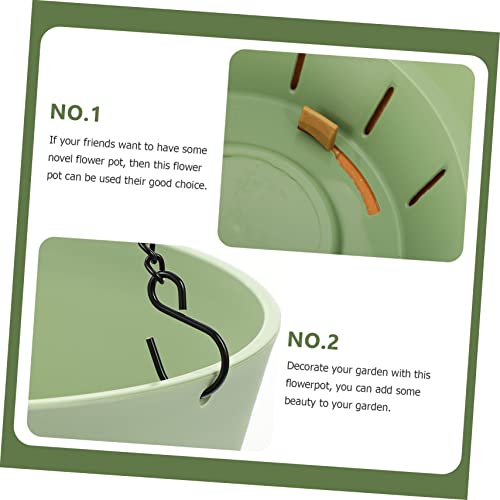 NO.1

If your friends want to have some novel flower pot, then this flower pot can be used their good choice.

NO.2

Decorate your garden with this flowerpot, you can add some beauty to your garden.