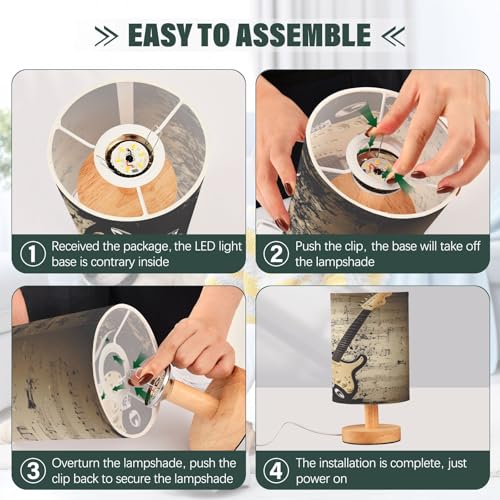 EASY TO ASSEMBLE

① Received the package, the LED light base is contrary inside

② Push the clip, the base will take off the lampshade

③ Overturn the lampshade, push the clip back to secure the lampshade

④ The installation is complete, just power on