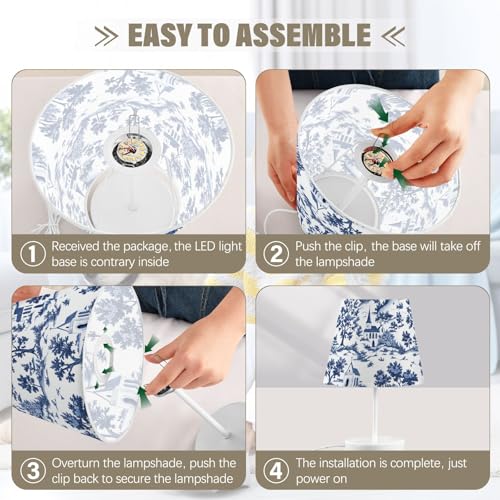 EASY TO ASSEMBLE

1 Received the package, the LED light base is contrary inside

2 Push the clip, the base will take off the lampshade

3 Overturn the lampshade, push the clip back to secure the lampshade

4 The installation is complete, just power on