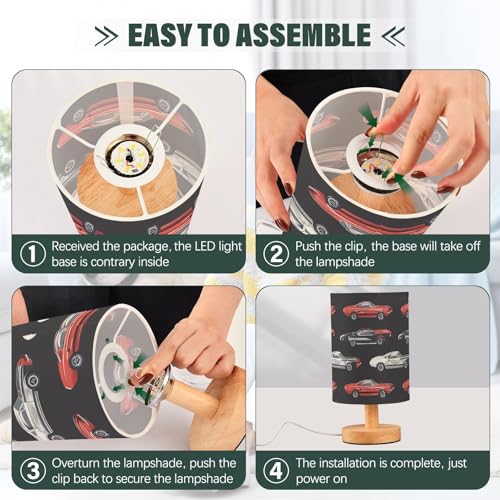 EASY TO ASSEMBLE

① Received the package, the LED light base is contrary inside

② Push the clip, the base will take off the lampshade

③ Overturn the lampshade, push the clip back to secure the lampshade

④ The installation is complete, just power on