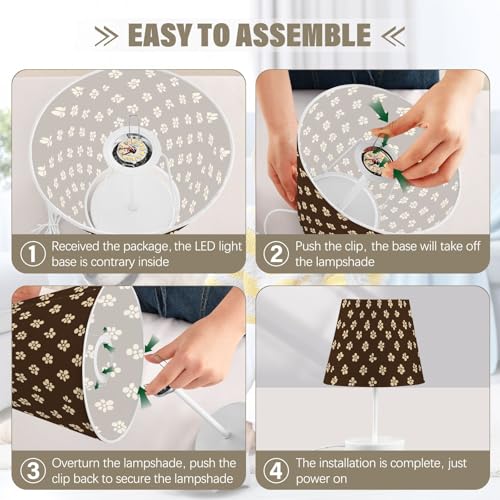 EASY TO ASSEMBLE

1 Received the package, the LED light base is contrary inside

2 Push the clip, the base will take off the lampshade

3 Overturn the lampshade, push the clip back to secure the lampshade

4 The installation is complete, just power on