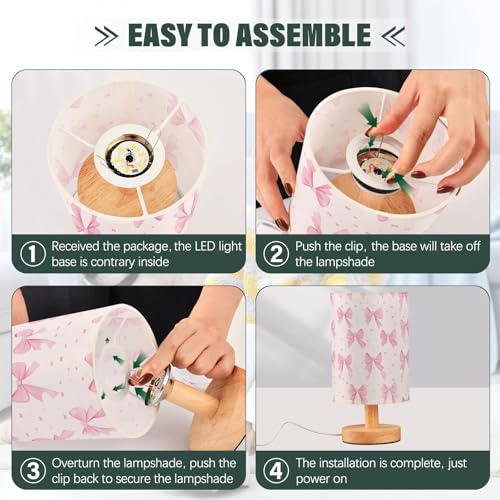 EASY TO ASSEMBLE

① Received the package, the LED light base is contrary inside

② Push the clip, the base will take off the lampshade

③ Overturn the lampshade, push the clip back to secure the lampshade

④ The installation is complete, just power on