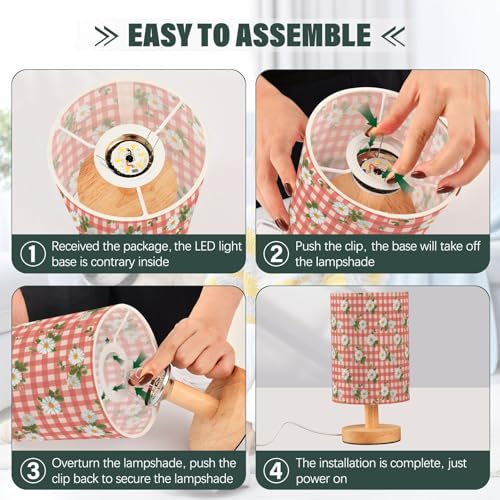 EASY TO ASSEMBLE

① Received the package, the LED light base is contrary inside

② Push the clip, the base will take off the lampshade

③ Overturn the lampshade, push the clip back to secure the lampshade

④ The installation is complete, just power on