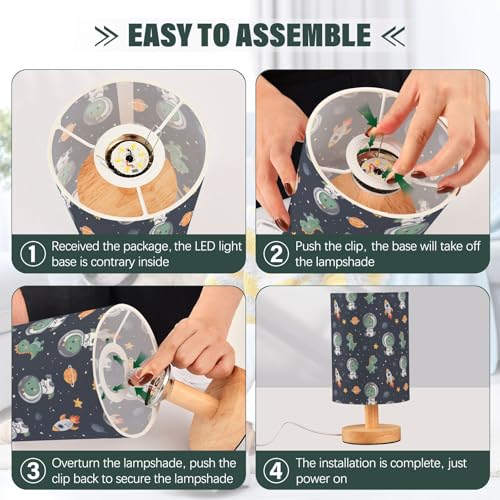 EASY TO ASSEMBLE

1 Received the package, the LED light base is contrary inside

2 Push the clip, the base will take off the lampshade

3 Overturn the lampshade, push the clip back to secure the lampshade

4 The installation is complete, just power on