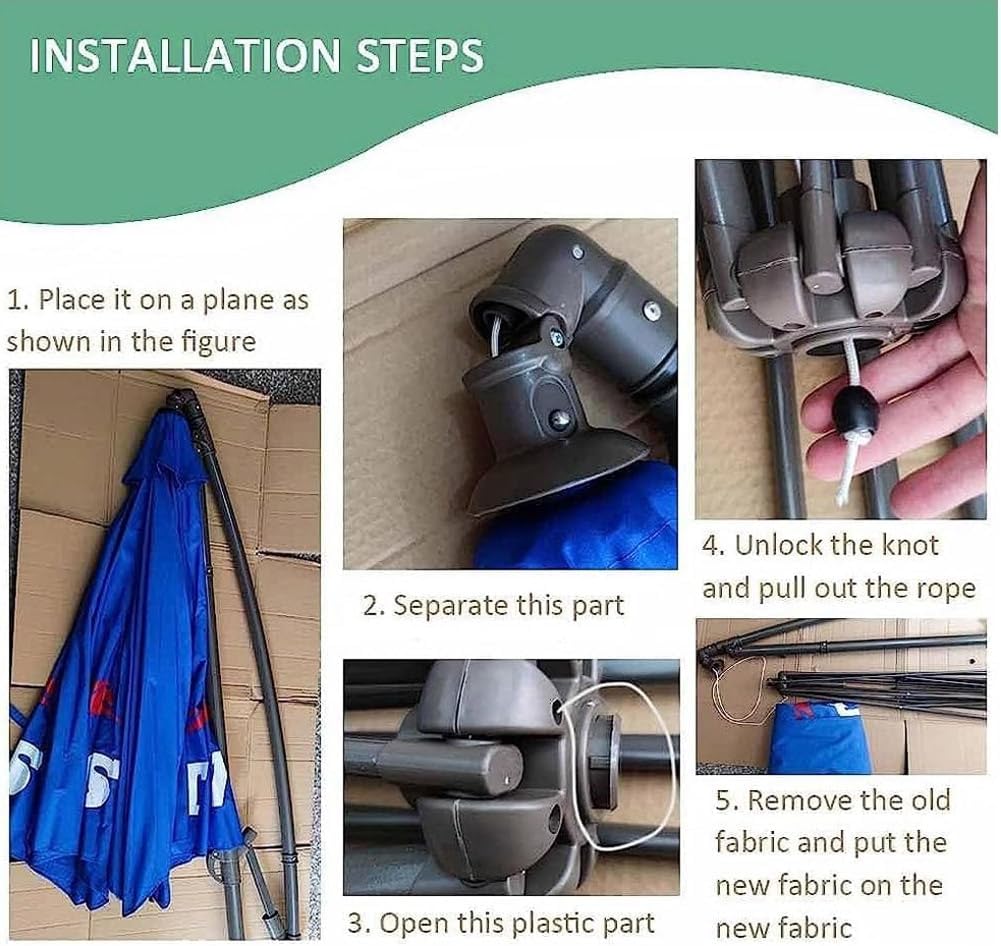 INSTALLATION STEPS

1. Place it on a plane as shown in the figure

2. Separate this part

3. Open this plastic part

4. Unlock the knot and pull out the rope

5. Remove the old fabric and put the new fabric on the new fabric