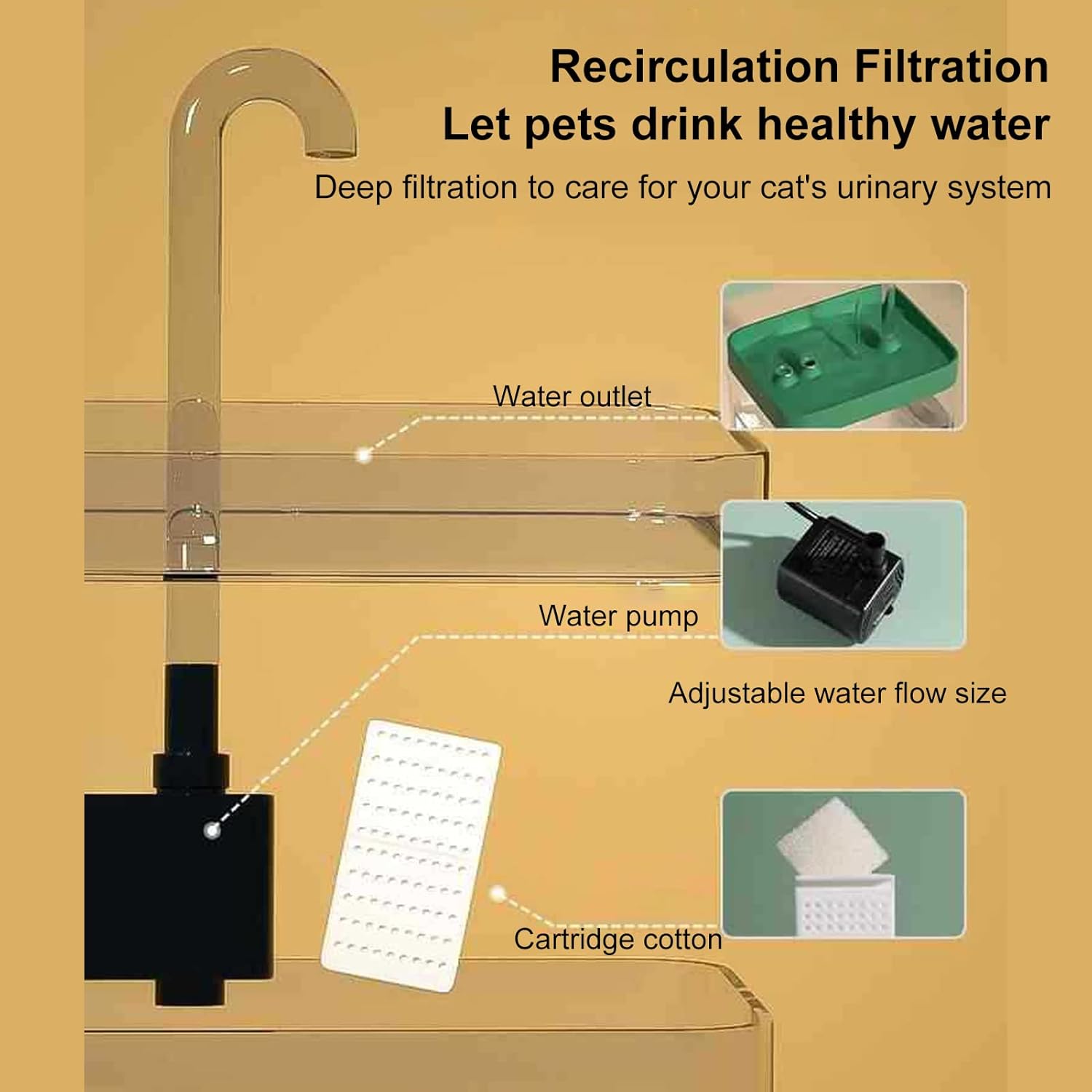 Recirculation Filtration
Let pets drink healthy water

Deep filtration to care for your cat's urinary system

Water outlet

Water pump

Adjustable water flow size

Cartridge cotton