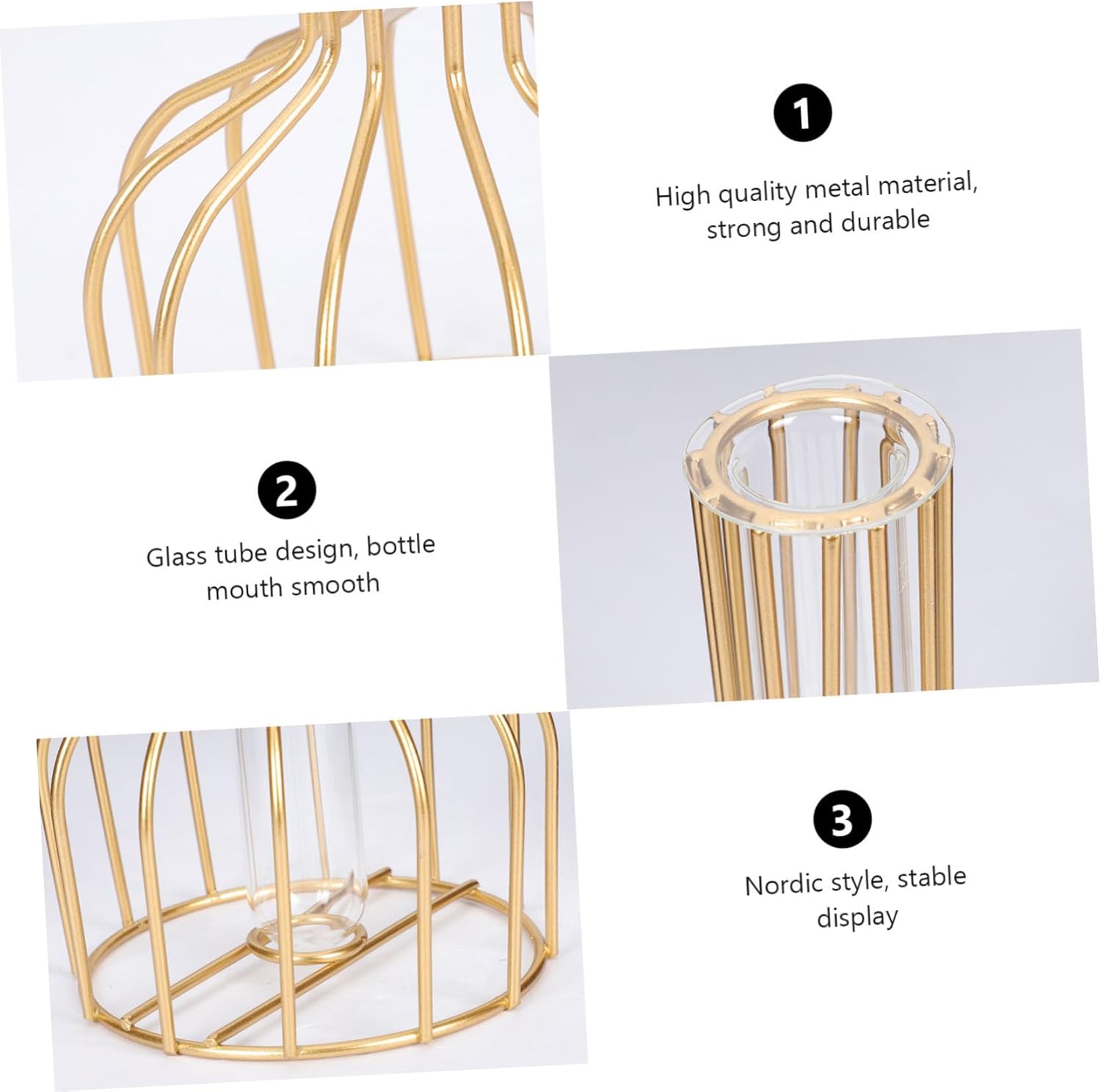 1

High quality metal material, strong and durable

2

Glass tube design, bottle mouth smooth

3

Nordic style, stable display