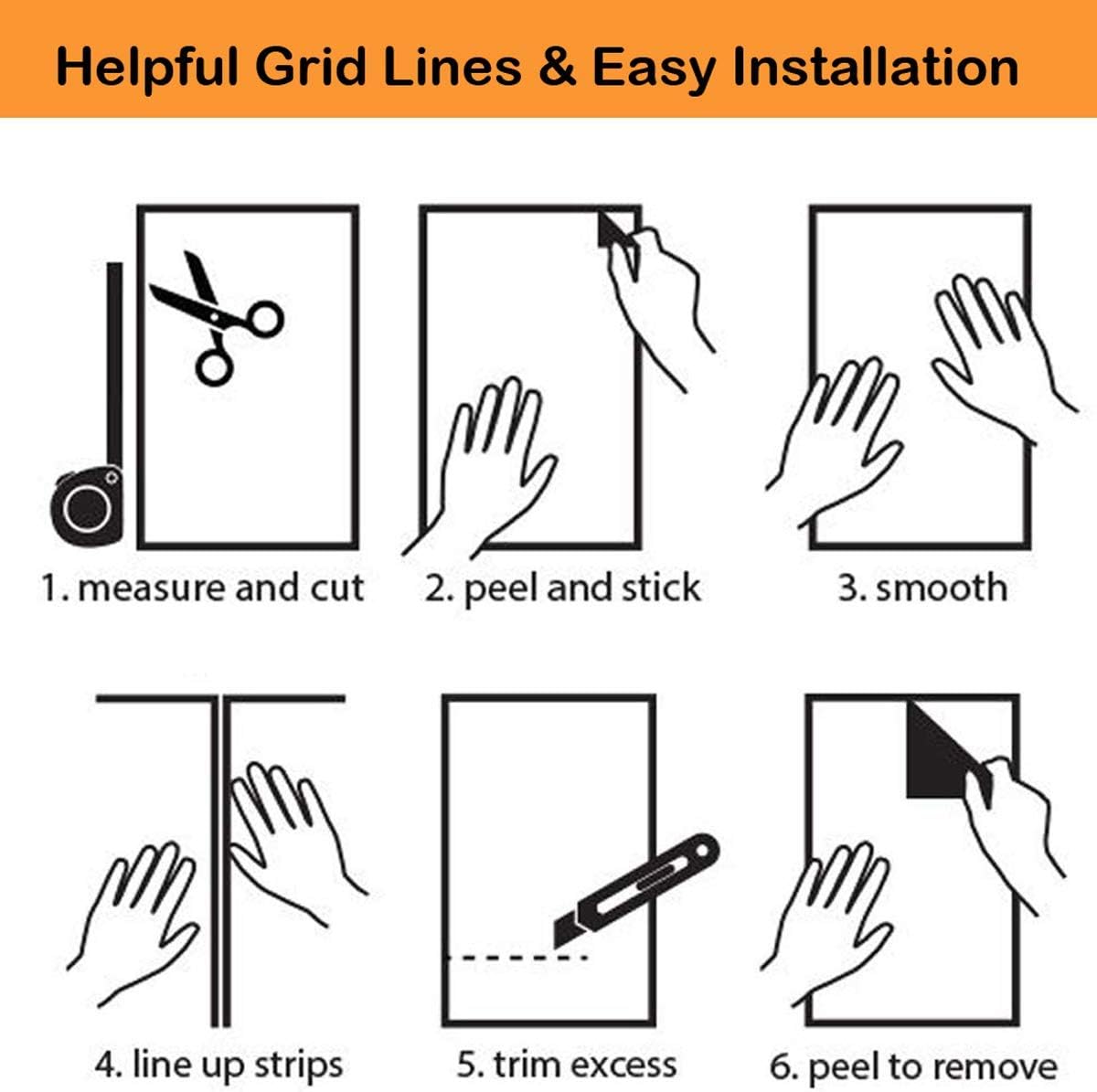 Helpful Grid Lines & Easy Installation

1. measure and cut

2. peel and stick

3. smooth

4. line up strips

5. trim excess

6. peel to remove