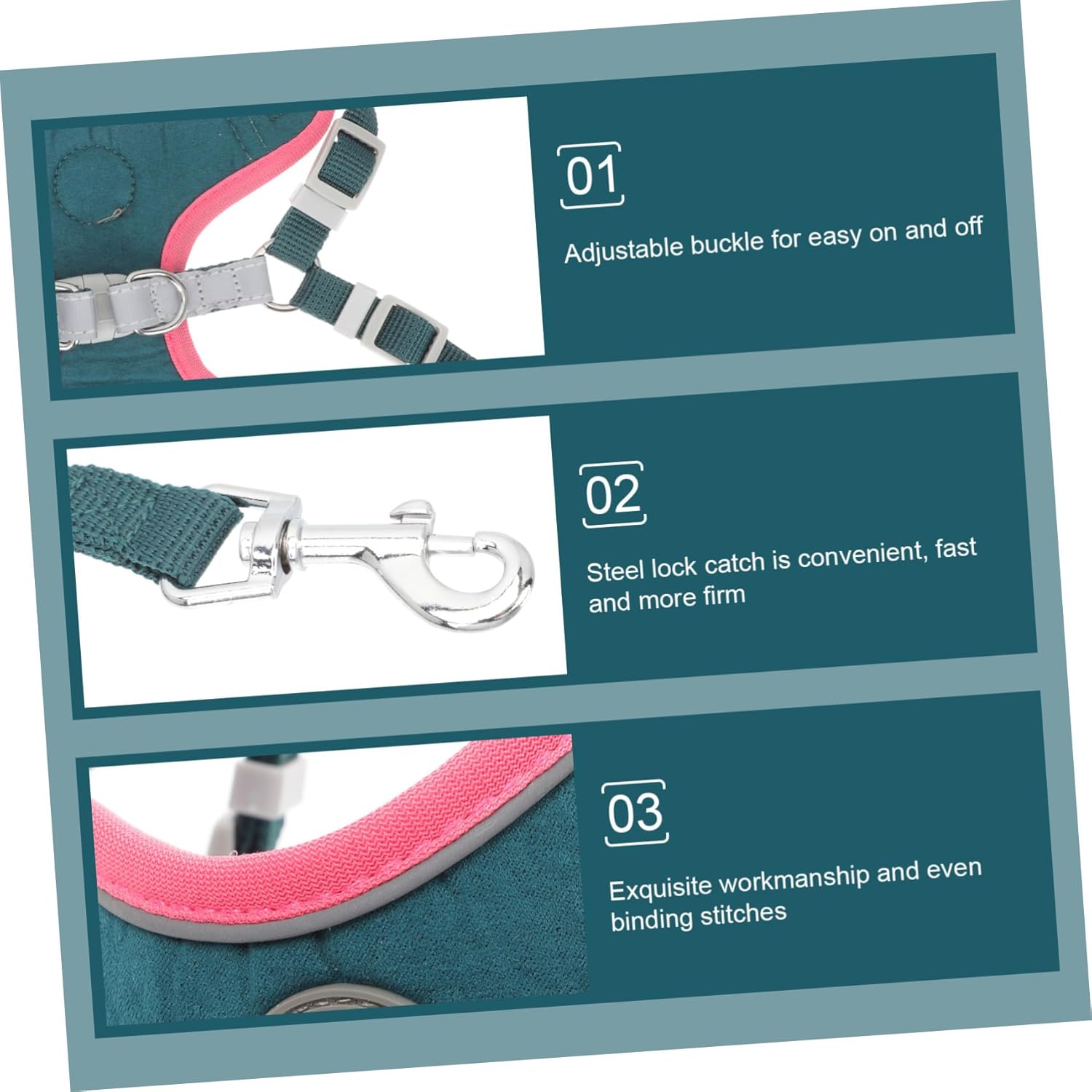 01

Adjustable buckle for easy on and off

02

Steel lock catch is convenient, fast and more firm

03

Exquisite workmanship and even binding stitches