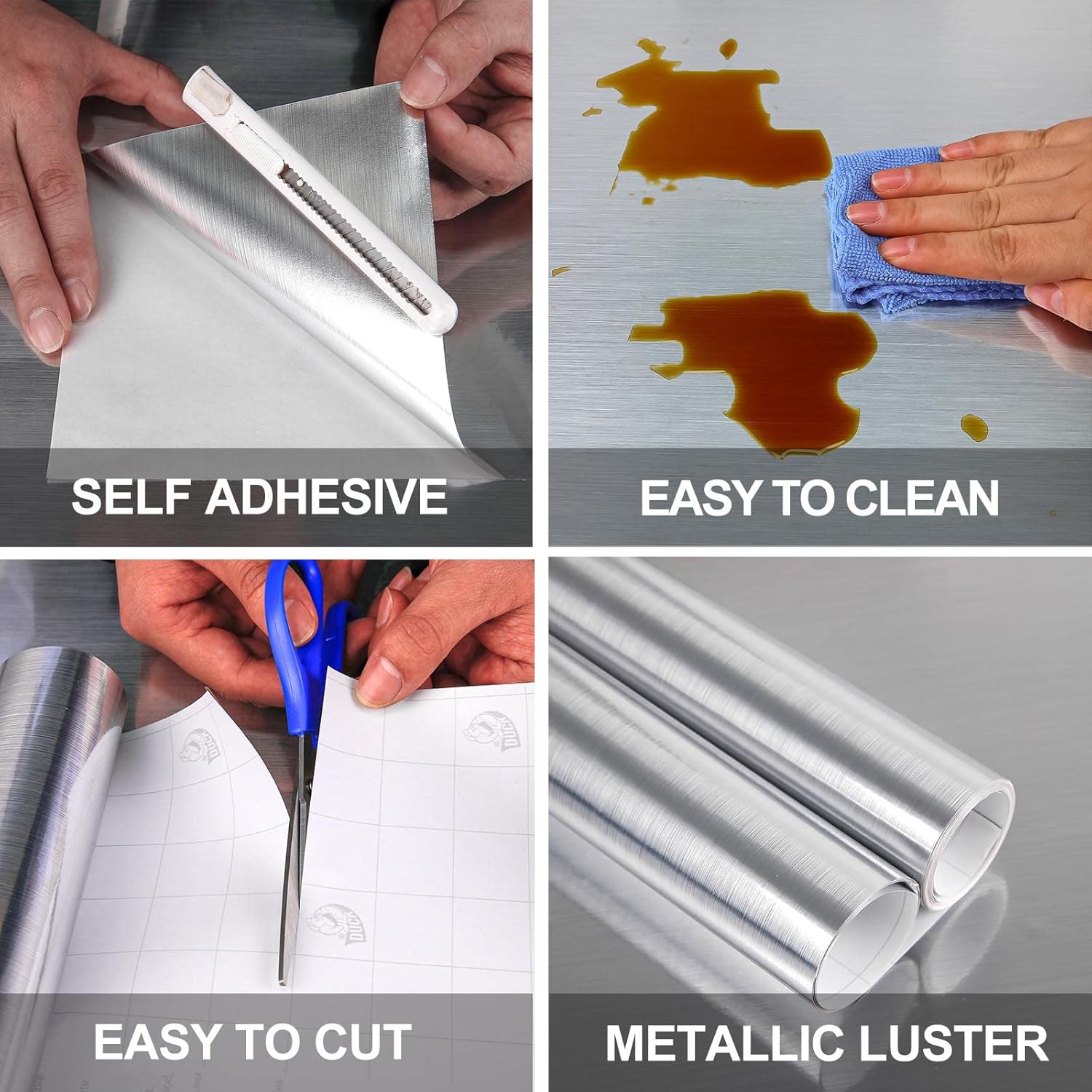 SELF ADHESIVE

EASY TO CLEAN

DUCK

DUCK

DUCK

EASY TO CUT

METALLIC LUSTER