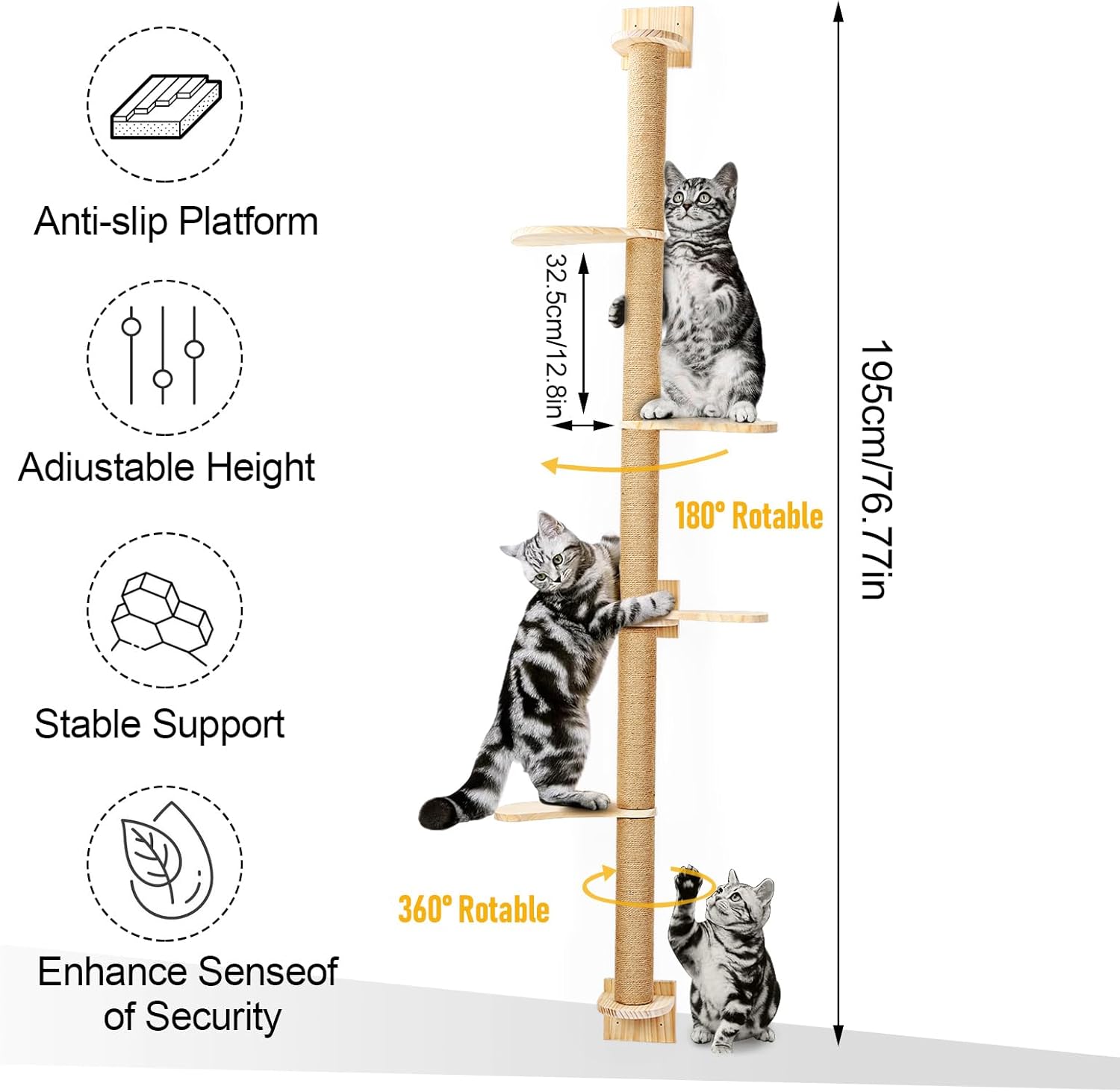 Anti-slip Platform

Adiustable Height

Stable Support

Enhance Senseof of Security

32.5cm/12.8in

180° Rotable

360° Rotable

195cm/76.77in