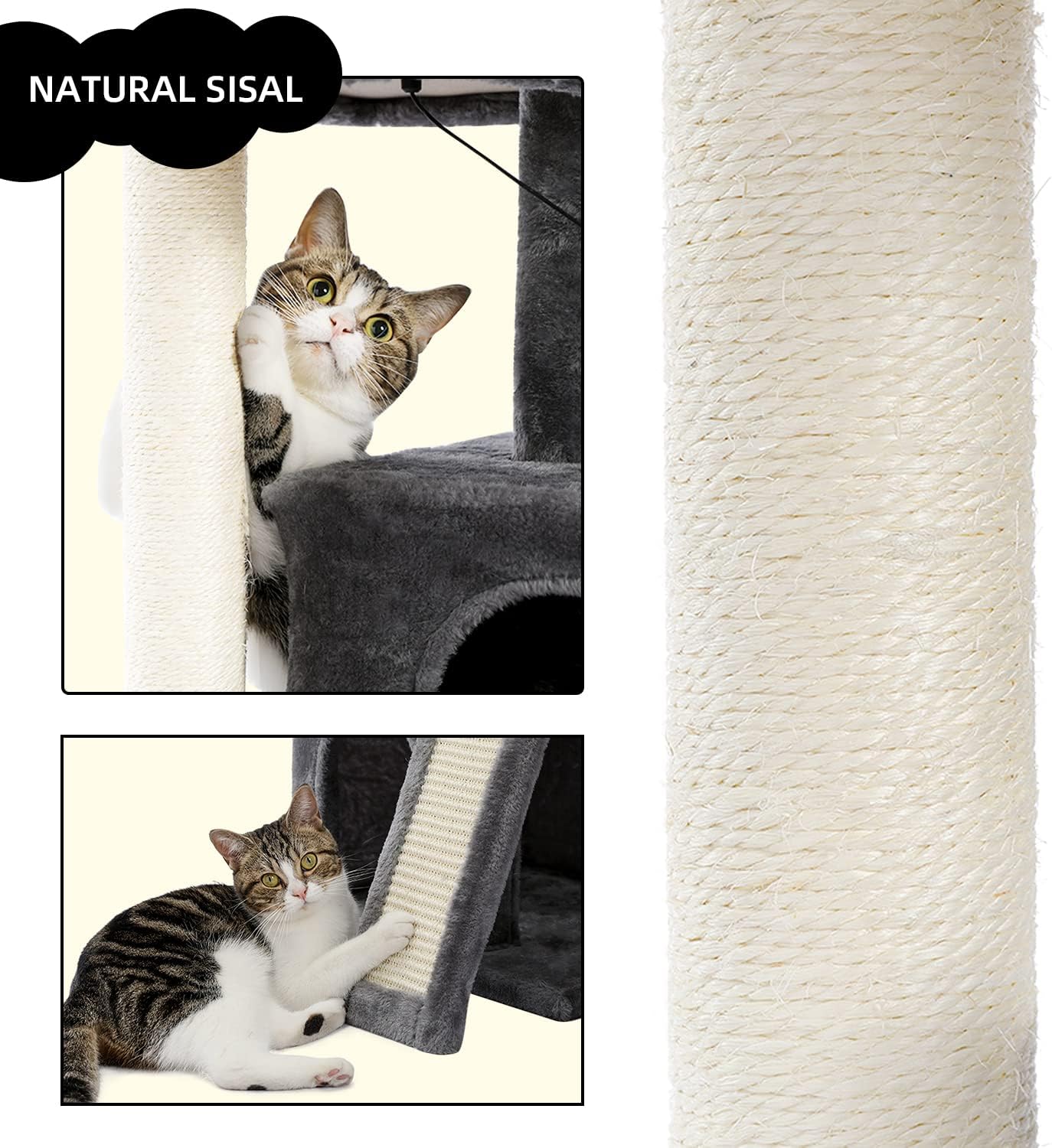 NATURAL SISAL