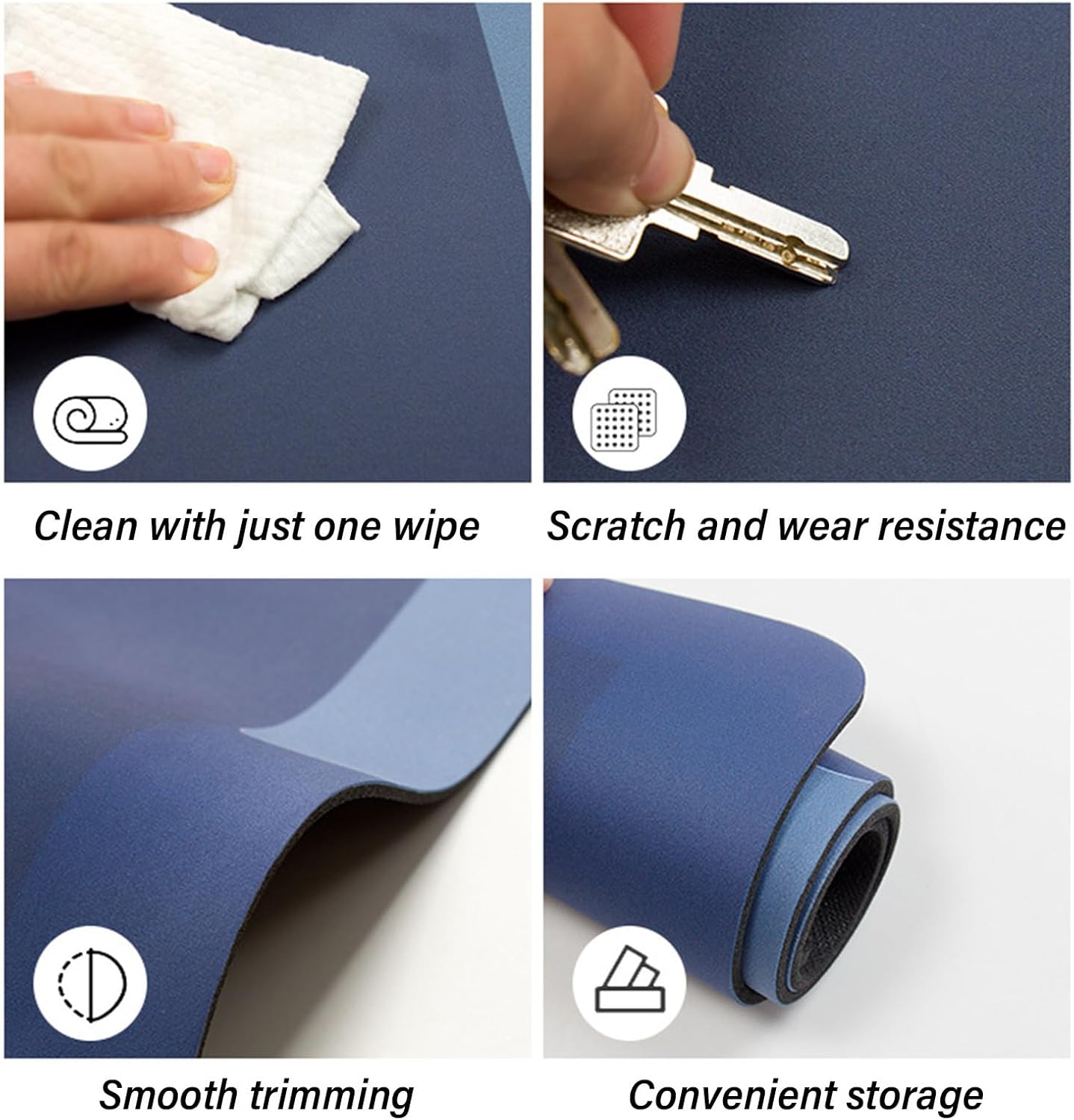 Clean with just one wipe

Scratch and wear resistance

Smooth trimming

Convenient storage