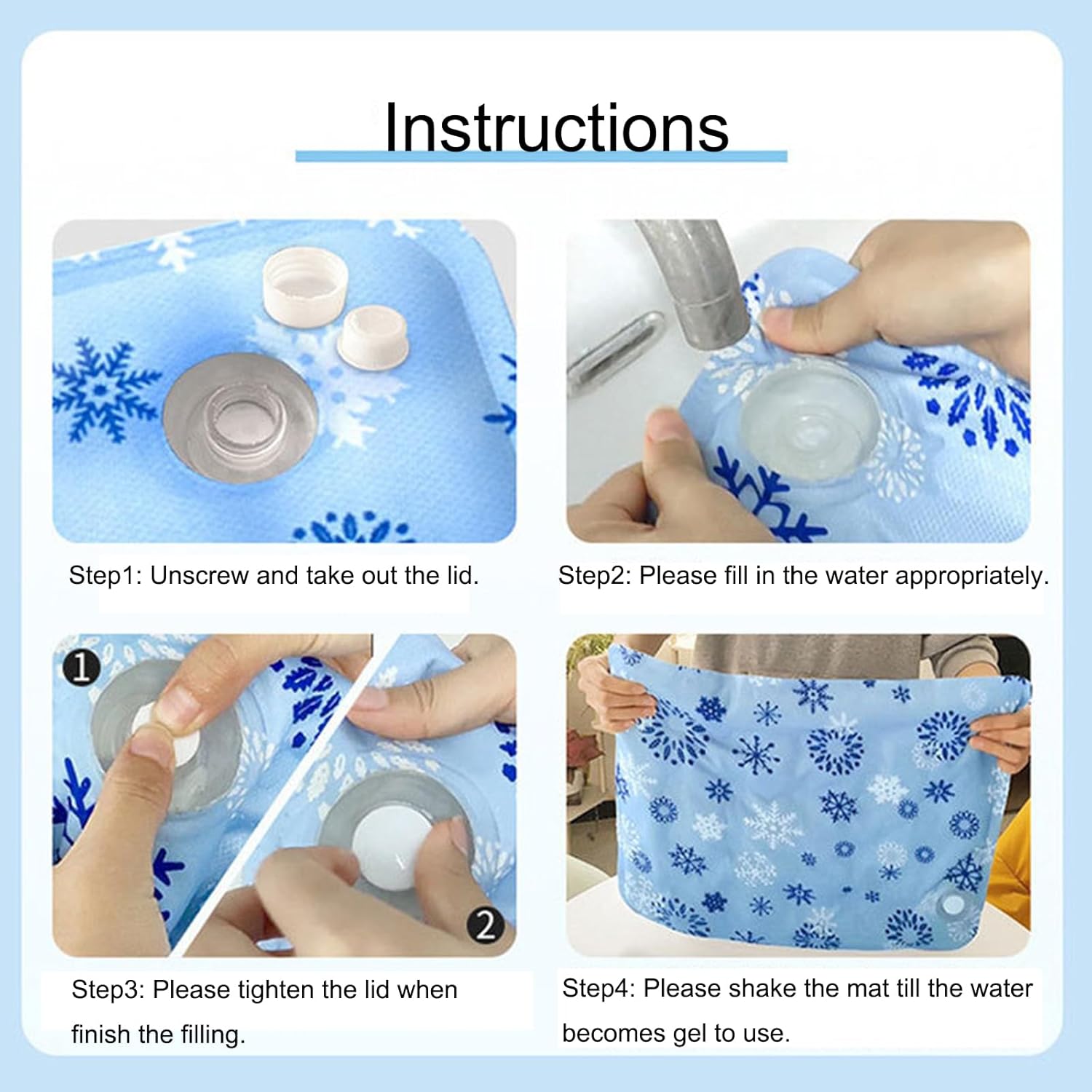 Instructions

Step1: Unscrew and take out the lid.

Step2: Please fill in the water appropriately.

1

2

Step3: Please tighten the lid when finish the filling.

Step4: Please shake the mat till the water becomes gel to use.