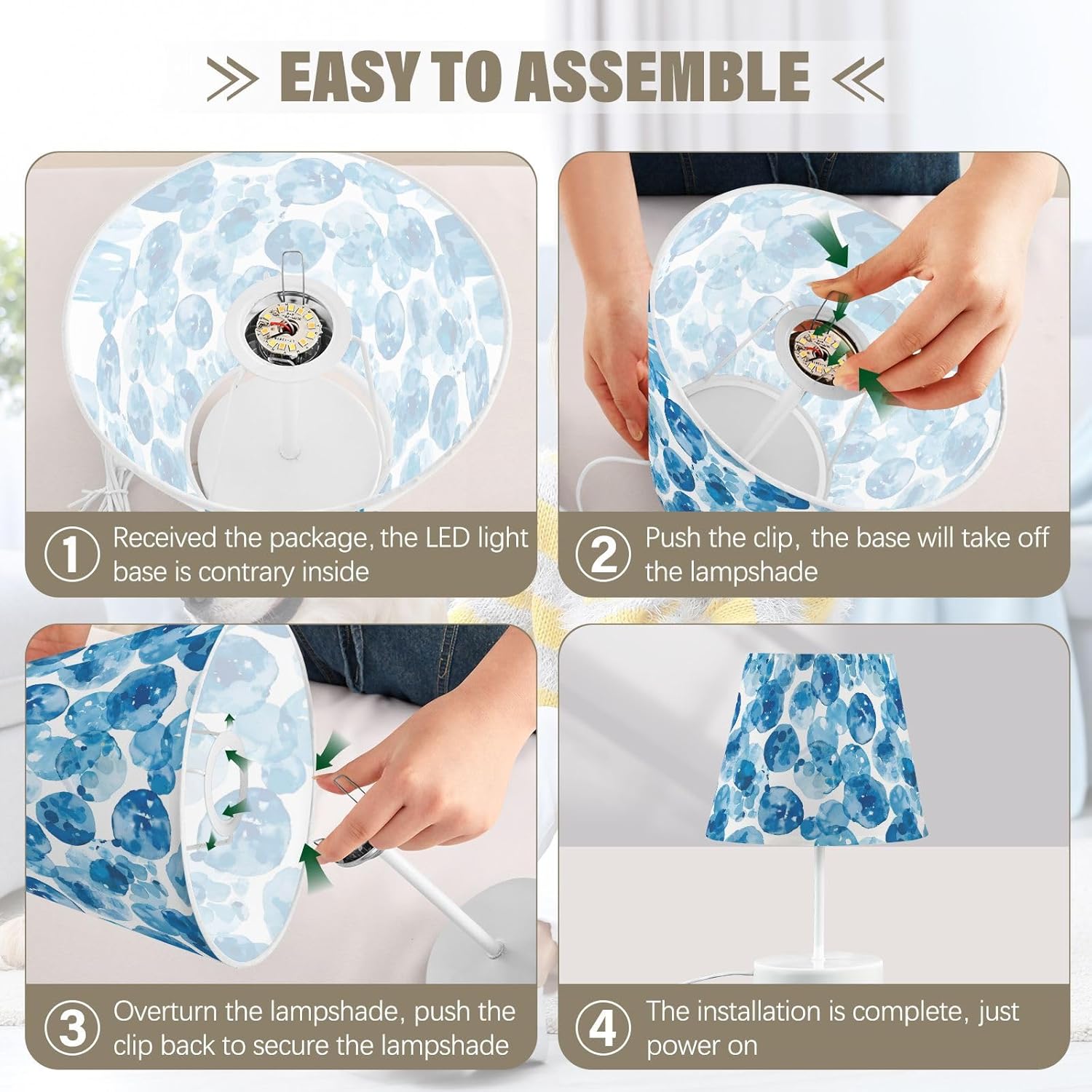 EASY TO ASSEMBLE

1 Received the package, the LED light base is contrary inside

2 Push the clip, the base will take off the lampshade

3 Overturn the lampshade, push the clip back to secure the lampshade

4 The installation is complete, just power on