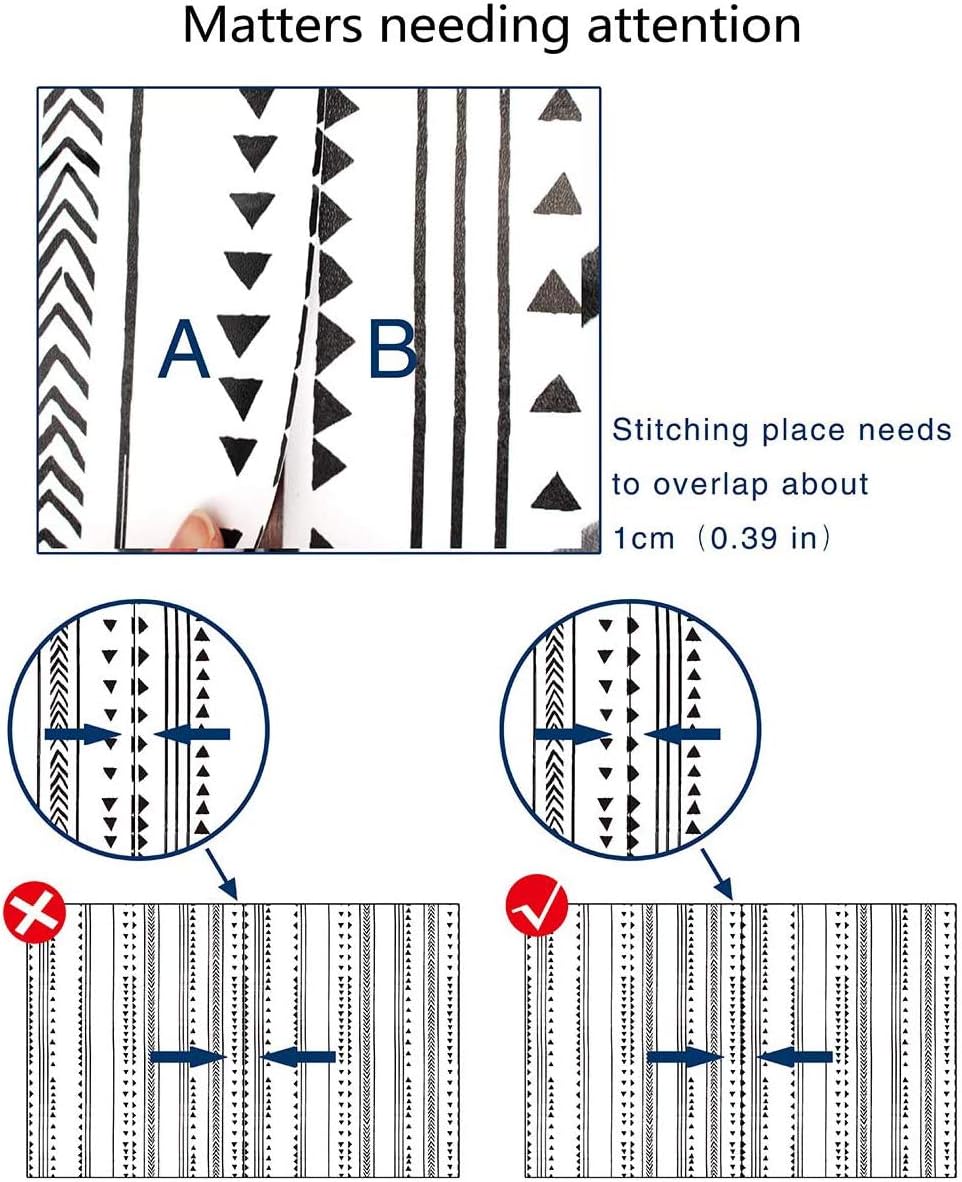 Matters needing attention

A B

Stitching place needs to overlap about 1cm（0.39 in）