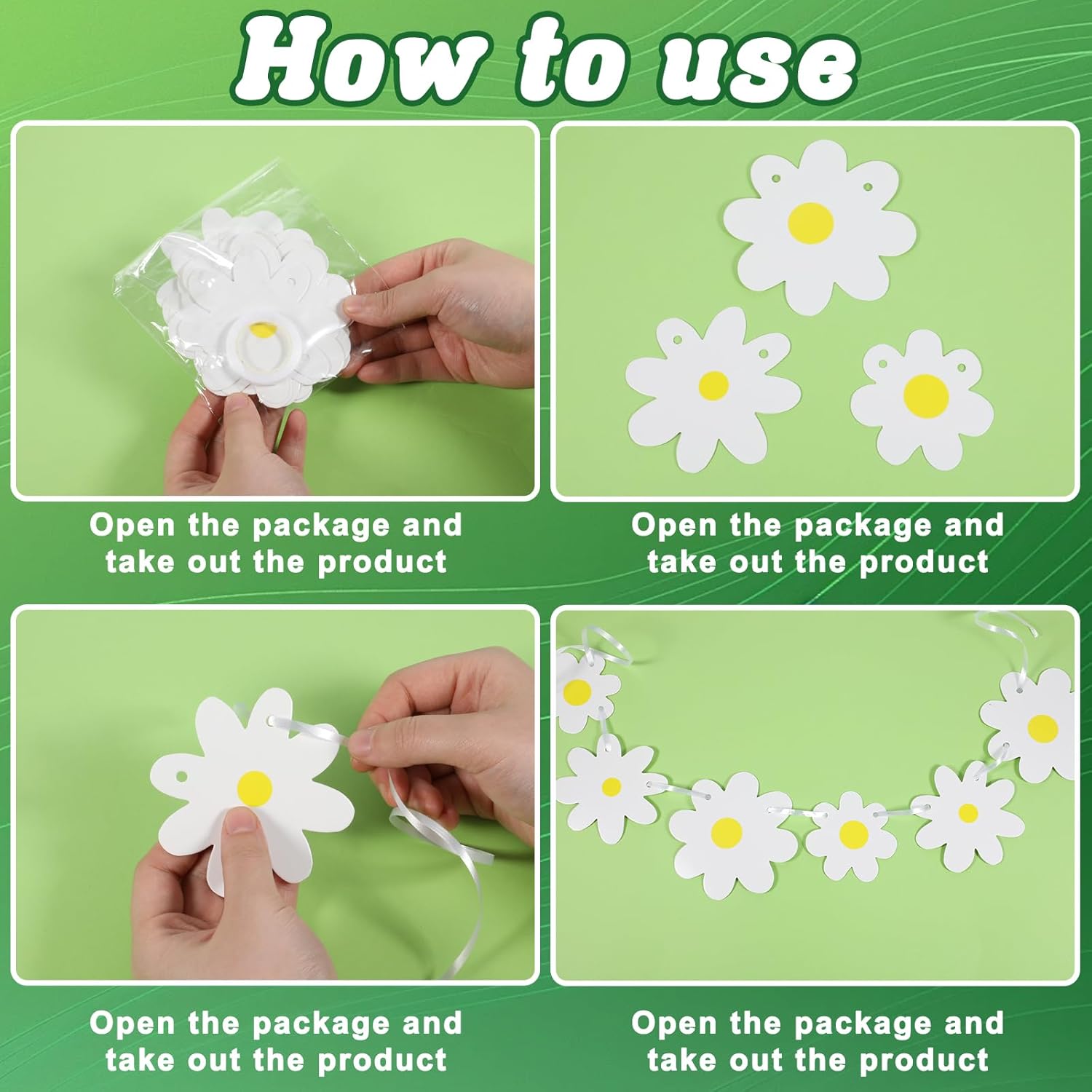 How to use

Open the package and take out the product

Open the package and take out the product

Open the package and take out the product

Open the package and take out the product